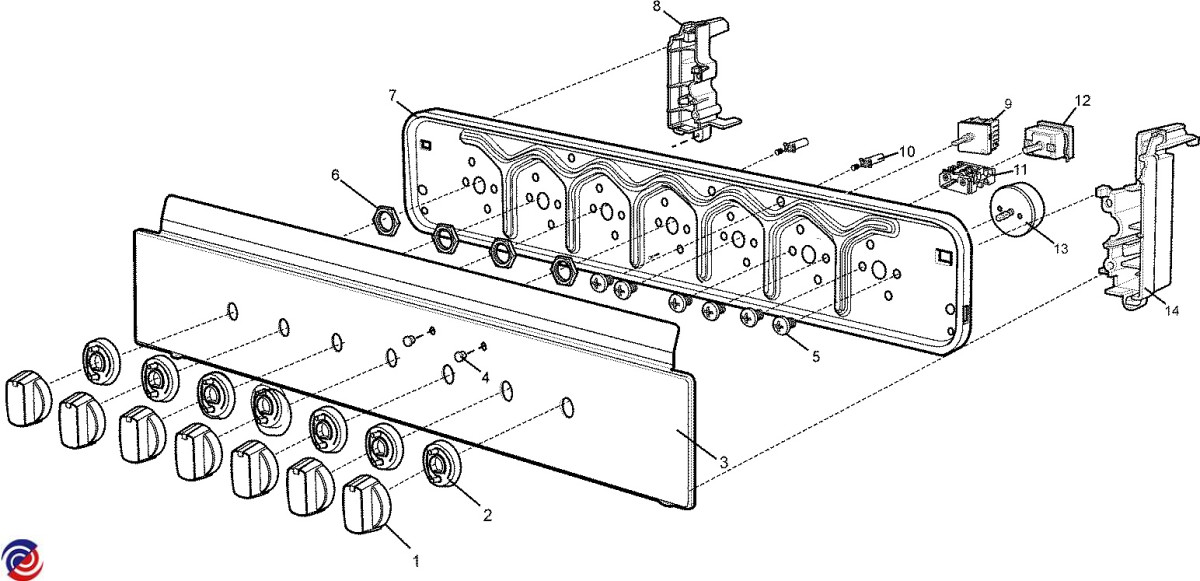 8
7
9
12
10
11
6
13
14
5
4
3
2
1